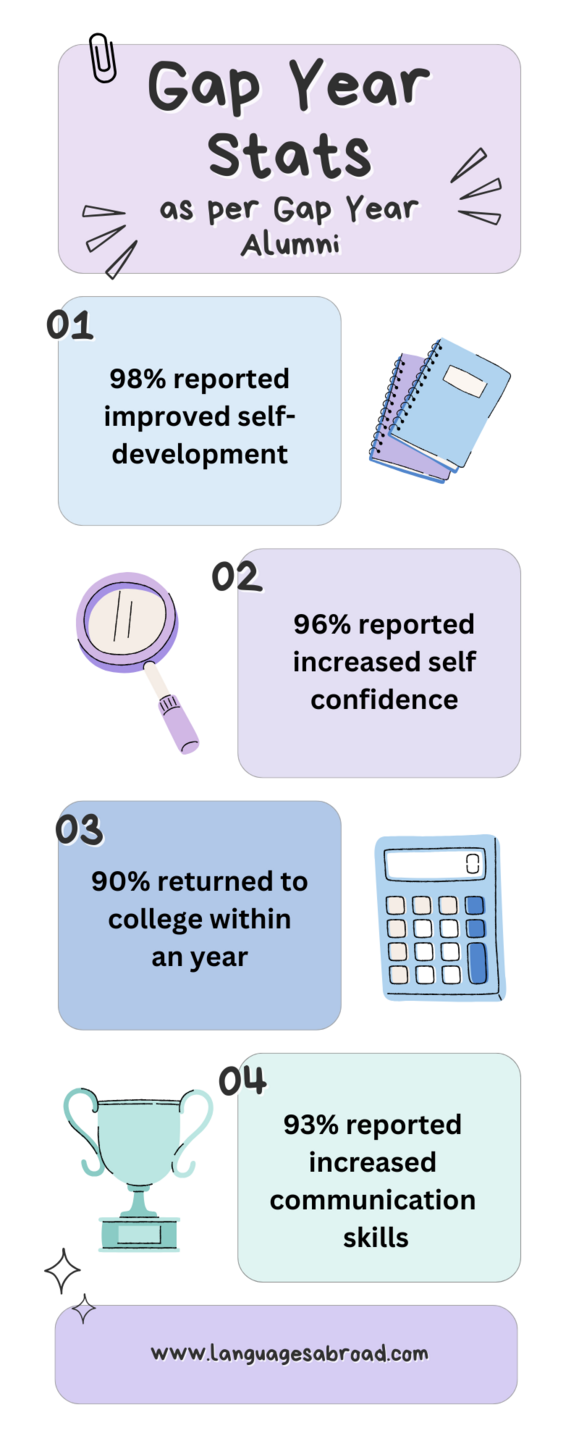 Gap Year Stats

as per Gap Year Alumni

01

98% reported improved self-development

02

96% reported increased self confidence

03

90% returned to college within an year

04

93% reported increased communication skills

www.languagesabroad.com